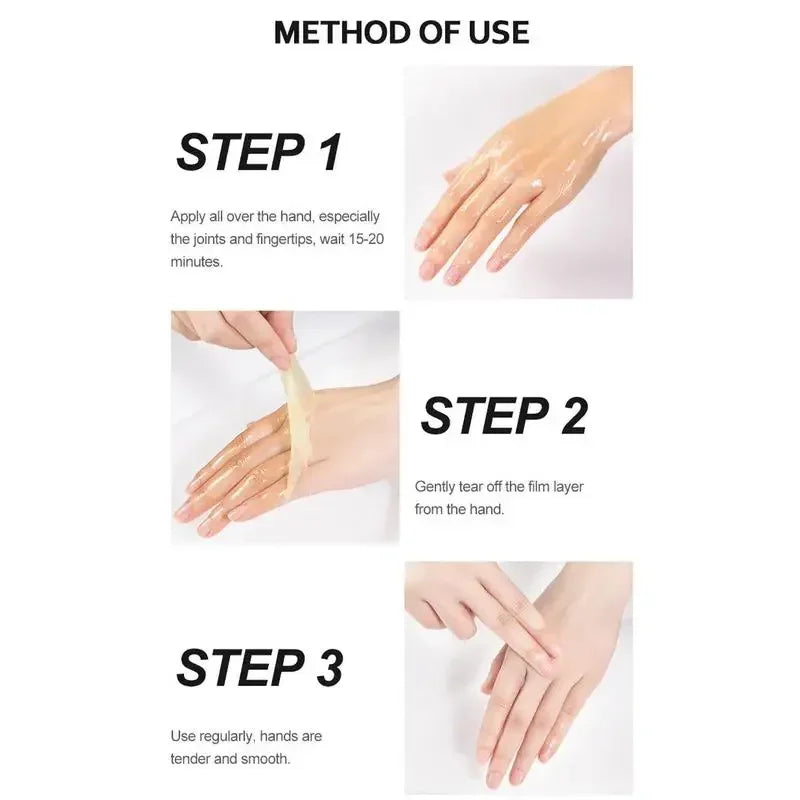 METHOD OF USE

STEP 1

Apply all over the hand, especially the joints and fingertips, wait 15-20 minutes.

STEP 2

Gently tear off the film layer from the hand.

STEP 3

Use regularly, hands are tender and smooth.